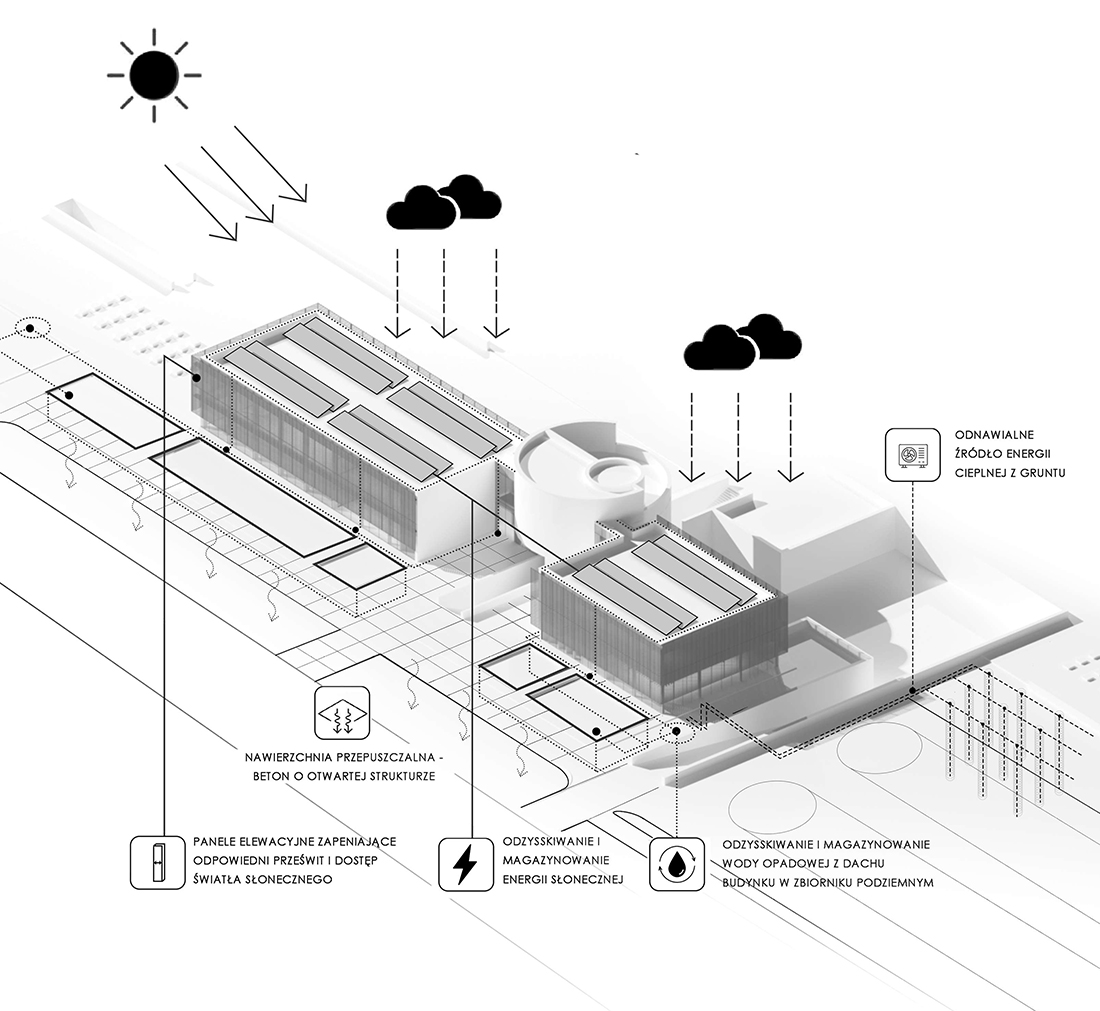 ODNAWIALNE ŹRÓDŁO ENERGII CIEPLNEJ Z GRUNTU

NAWIERZCHNIA PRZEPUSZCZALNA - BETON O OTWARTEJ STRUKTURZE

PANELE ELEWACYJNE ZAPENIAJĄCE ODPOWIEDNI PRZEŚWIT I DOSTĘP ŚWIATŁA SŁONECZNEGO

ODZYSSKIWANIE I MAGAZYNOWANIE ENERGII SŁONECZNEJ

ODZYSSKIWANIE I MAGAZYNOWANIE WODY OPADOWEJ Z DACHU BUDYNKU W ZBIORNIKU PODZIEMNYM